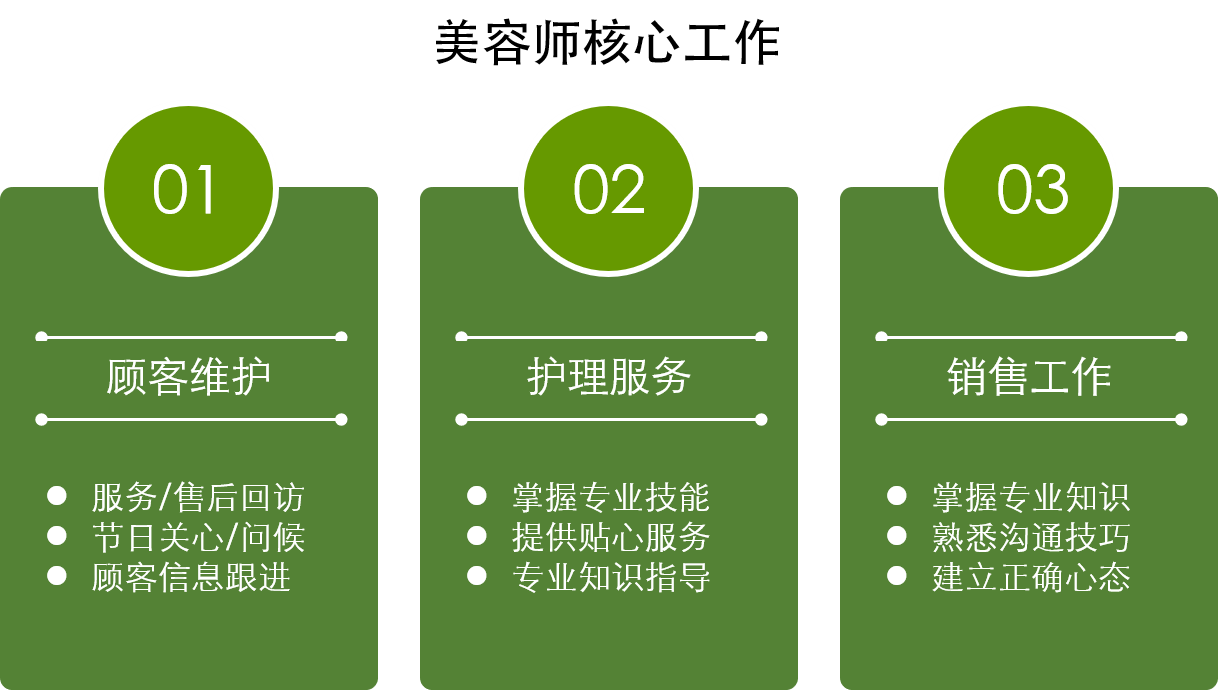 美容师核心工作

01

顾客维护

• 服务/售后回访
• 节日关心/问候
• 顾客信息跟进

02

护理服务

• 掌握专业技能
• 提供贴心服务
• 专业知识指导

03

销售工作

• 掌握专业知识
• 熟悉沟通技巧
• 建立正确心态